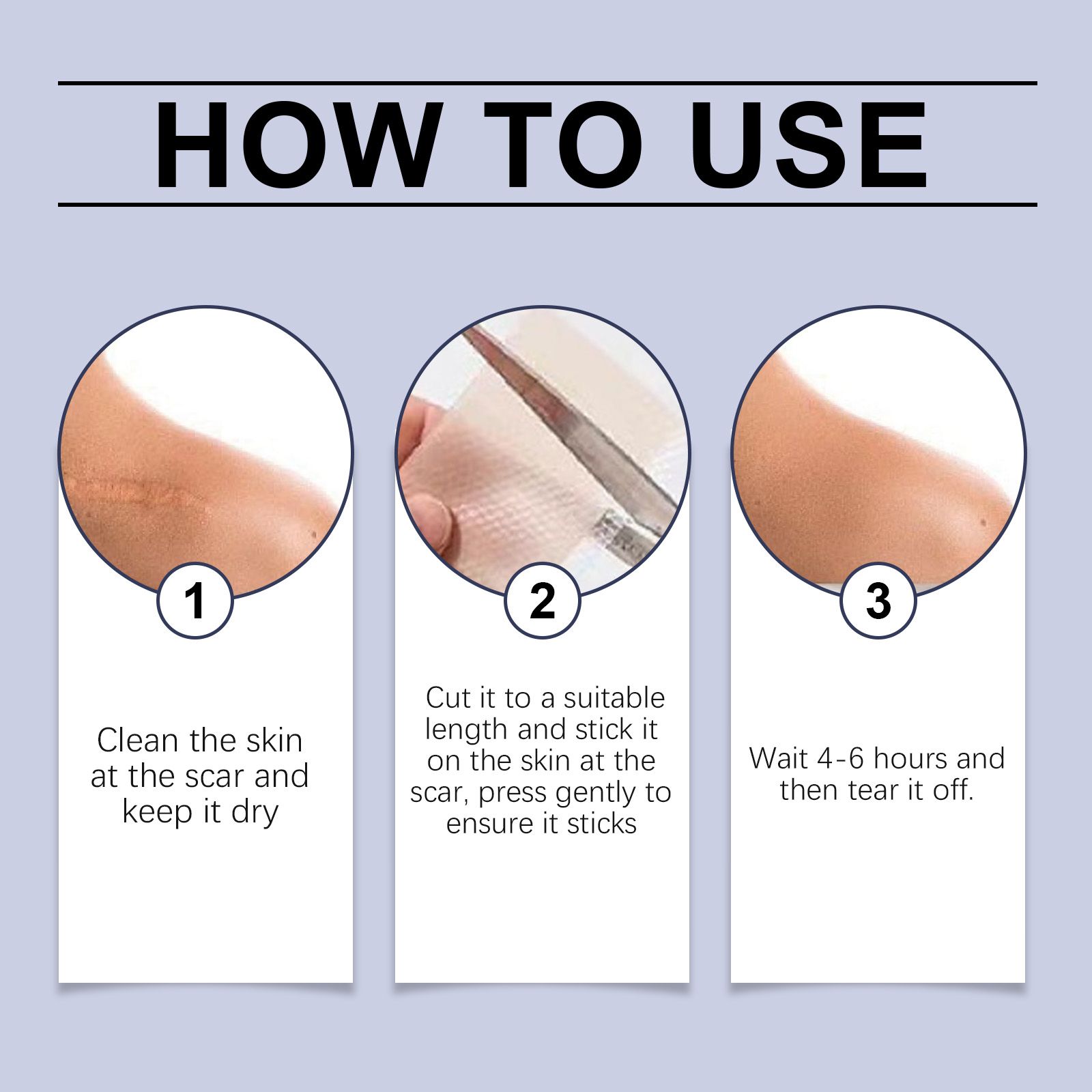 HOW TO USE

1

Clean the skin at the scar and keep it dry

2

Cut it to a suitable length and stick it on the skin at the scar, press gently to ensure it sticks

3

Wait 4-6 hours and then tear it off.